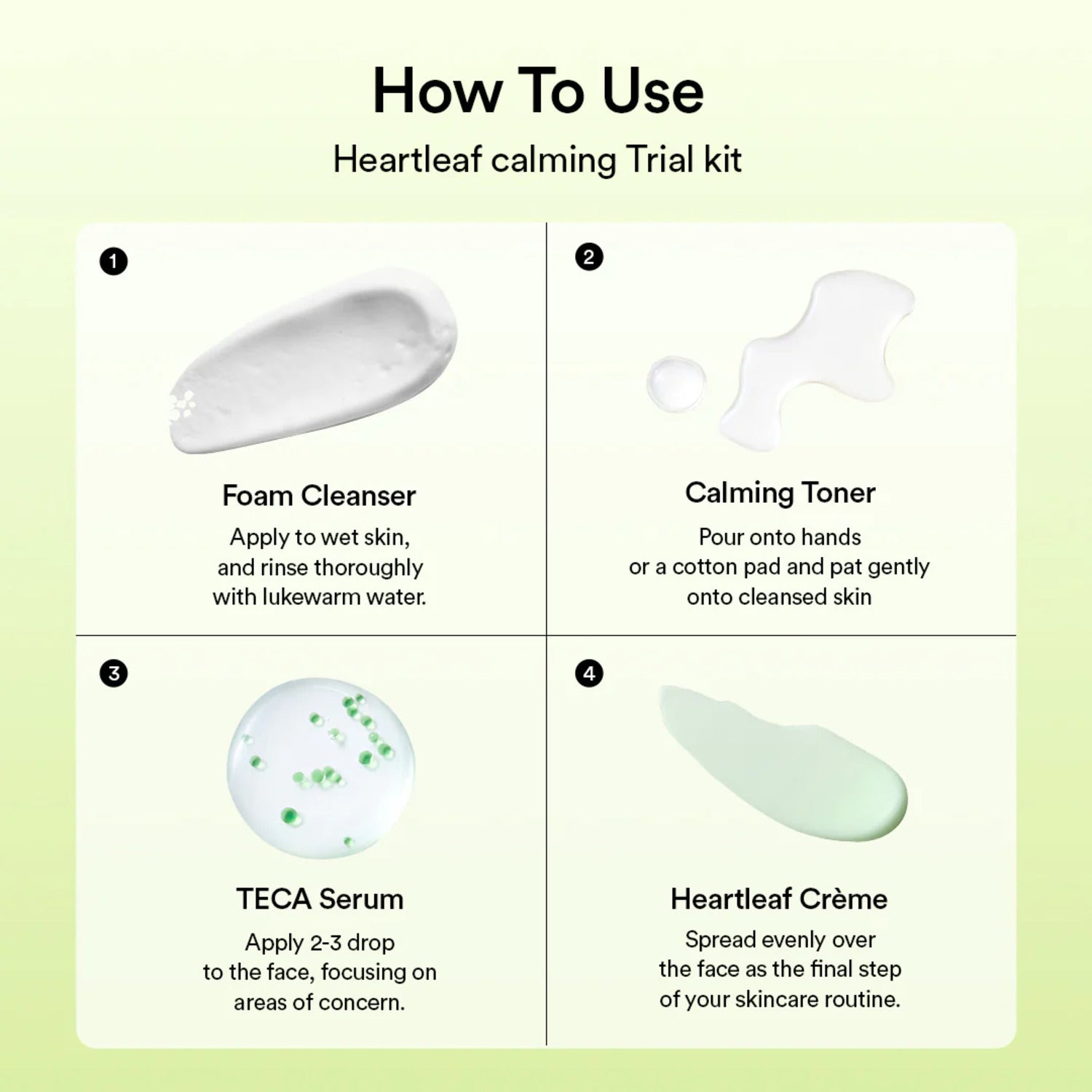 How To Use

Heartleaf calming Trial kit

1

Foam Cleanser

Apply to wet skin, and rinse thoroughly with lukewarm water.

2

Calming Toner

Pour onto hands or a cotton pad and pat gently onto cleansed skin

3

TECA Serum

Apply 2-3 drop to the face, focusing on areas of concern.

4

Heartleaf Crème

Spread evenly over the face as the final step of your skincare routine.