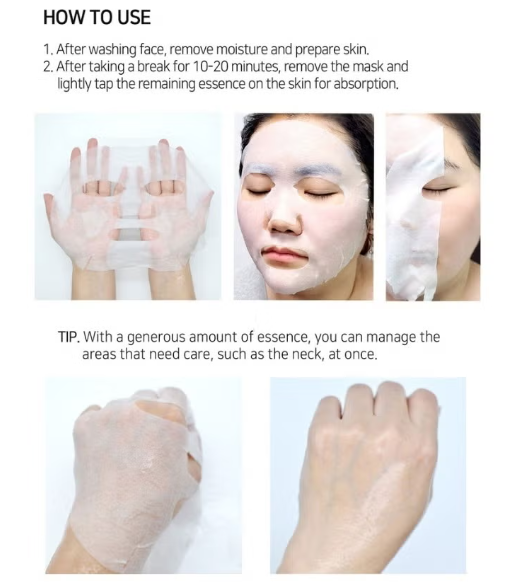 HOW TO USE

1. After washing face, remove moisture and prepare skin.
2. After taking a break for 10-20 minutes, remove the mask and lightly tap the remaining essence on the skin for absorption.

TIP. With a generous amount of essence, you can manage the areas that need care, such as the neck, at once.